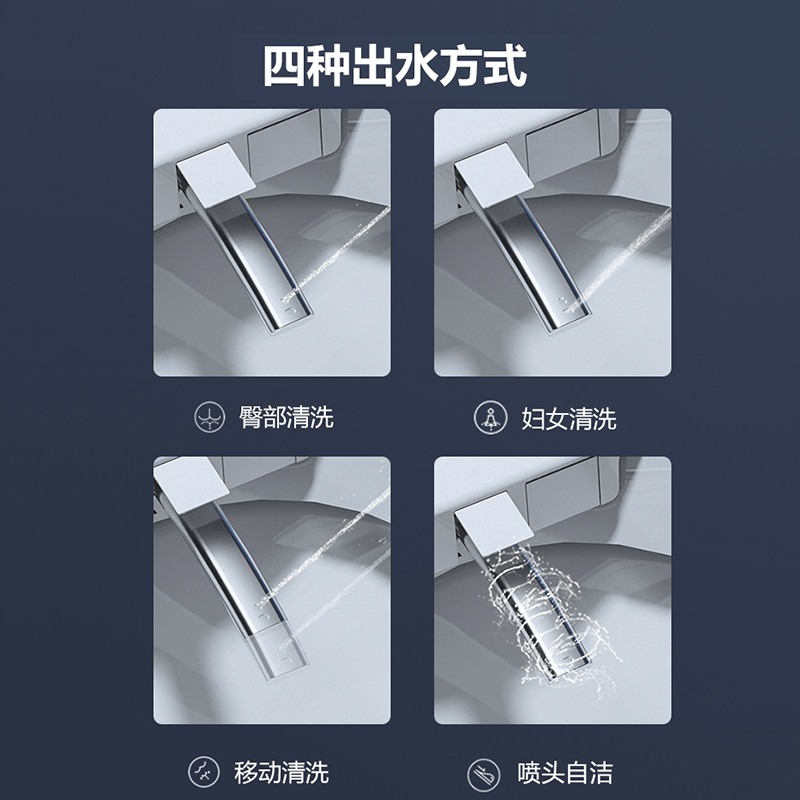 四种出水方式

臀部清洗

妇女清洗

移动清洗

喷头自洁